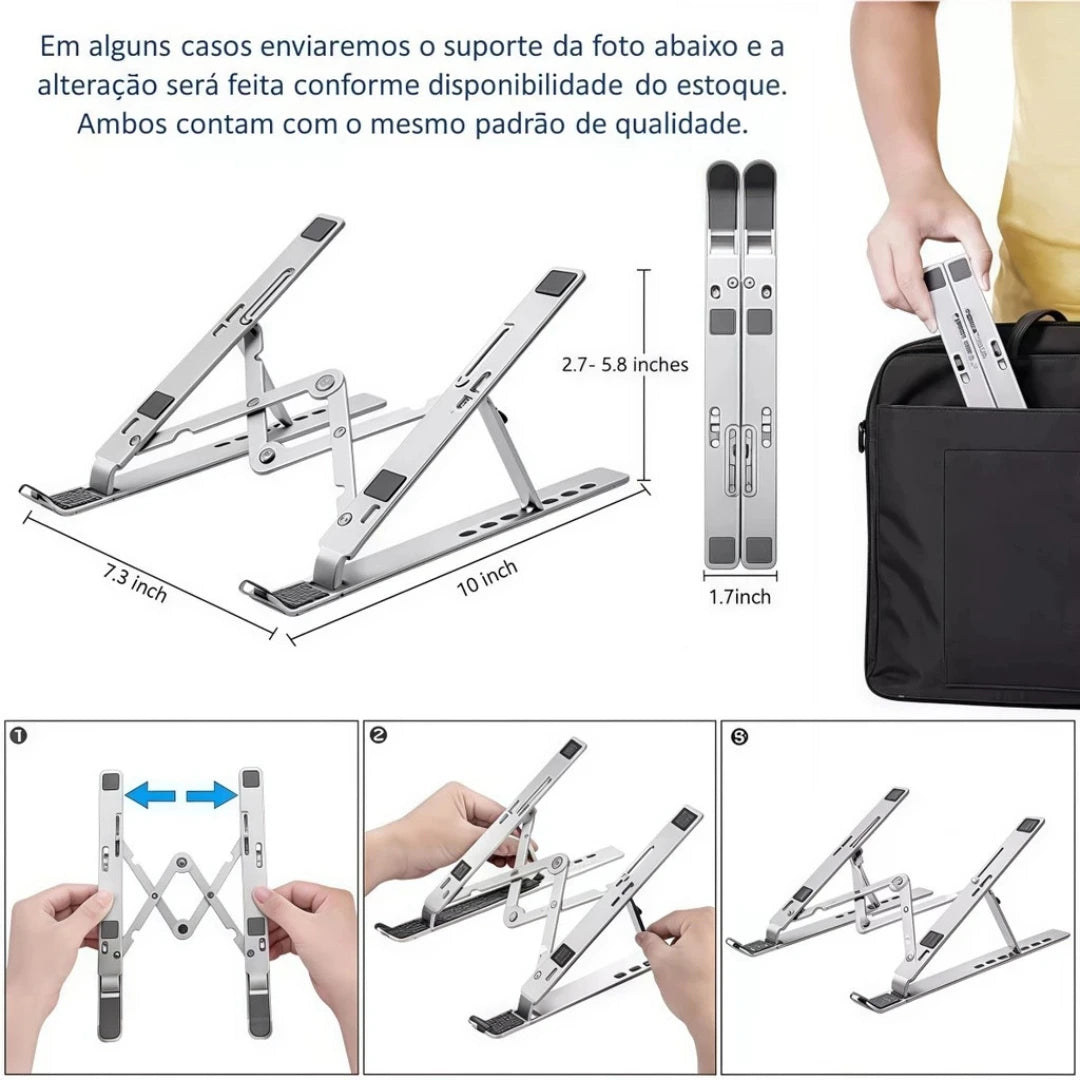 Em alguns casos enviaremos o suporte da foto abaixo e a alteração será feita conforme disponibilidade do estoque. Ambos contam com o mesmo padrão de qualidade.

2.7- 5.8 inches

7.3 inch

10 inch

1.7inch

❶

❷

❸